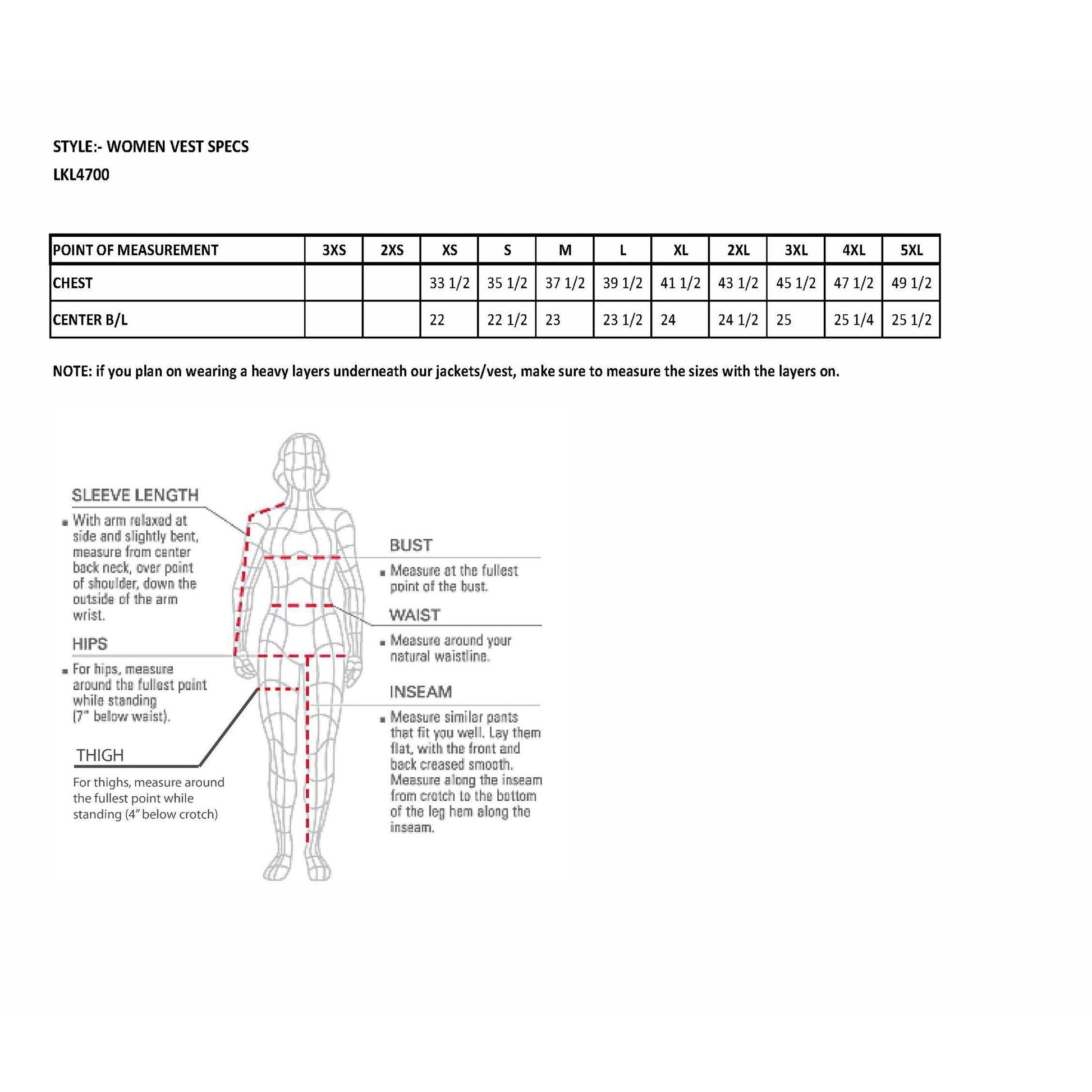 STYLE:- WOMEN VEST SPECS
LKL4700

| POINT OF MEASUREMENT | 3XS | 2XS | XS | S | M | L | XL | 2XL | 3XL | 4XL | 5XL |
|---|---|---|---|---|---|---|---|---|---|---|---|
| CHEST | | | 33 1/2 | 35 1/2 | 37 1/2 | 39 1/2 | 41 1/2 | 43 1/2 | 45 1/2 | 47 1/2 | 49 1/2 |
| CENTER B/L | | | 22 | 22 1/2 | 23 | 23 1/2 | 24 | 24 1/2 | 25 | 25 1/4 | 25 1/2 |

NOTE: if you plan on wearing a heavy layers underneath our jackets/vest, make sure to measure the sizes with the layers on.

SLEEVE LENGTH
With arm relaxed at side and slightly bent, measure from center back neck, over point of shoulder, down the outside of the arm wrist.

HIPS
For hips, measure around the fullest point while standing (7" below waist).

THIGH
For thighs, measure around the fullest point while standing (4" below crotch)

BUST
Measure at the fullest point of the bust.

WAIST
Measure around your natural waistline.

INSEAM
Measure similar pants that fit you well. Lay them flat, with the front and back creased smooth. Measure along the inseam from crotch to the bottom of the leg hem along the inseam.